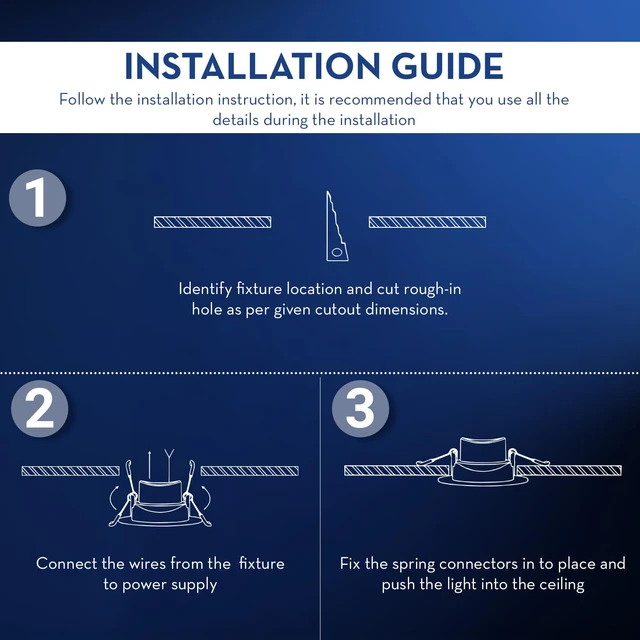 INSTALLATION GUIDE

Follow the installation instruction, it is recommended that you use all the details during the installation

1

Identify fixture location and cut rough-in hole as per given cutout dimensions.

2

Connect the wires from the fixture to power supply

3

Fix the spring connectors in to place and push the light into the ceiling