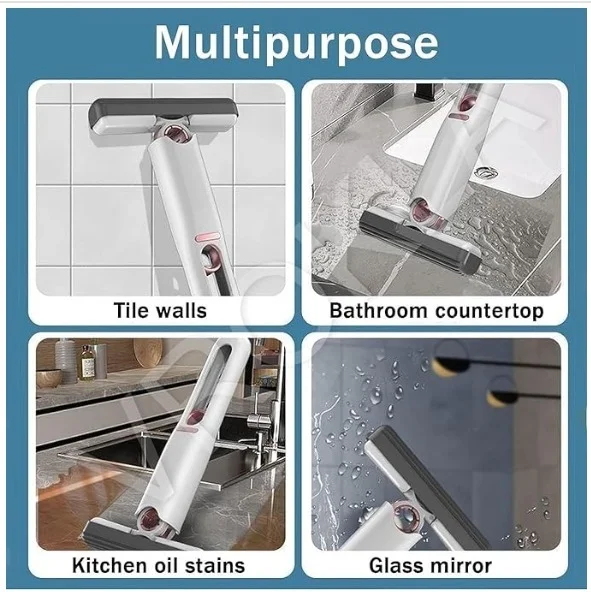 Multipurpose

Tile walls

Bathroom countertop

Kitchen oil stains

Glass mirror