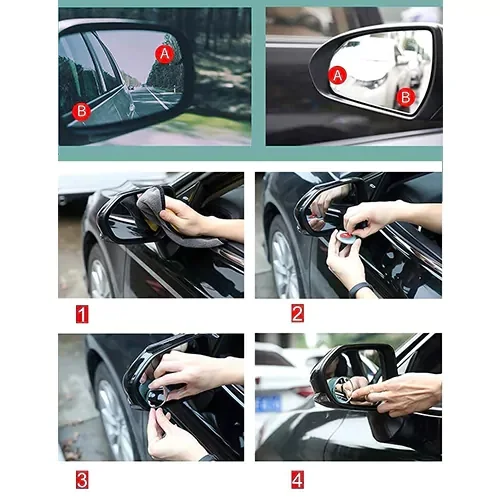 A
B
A
B
1
2
3
4