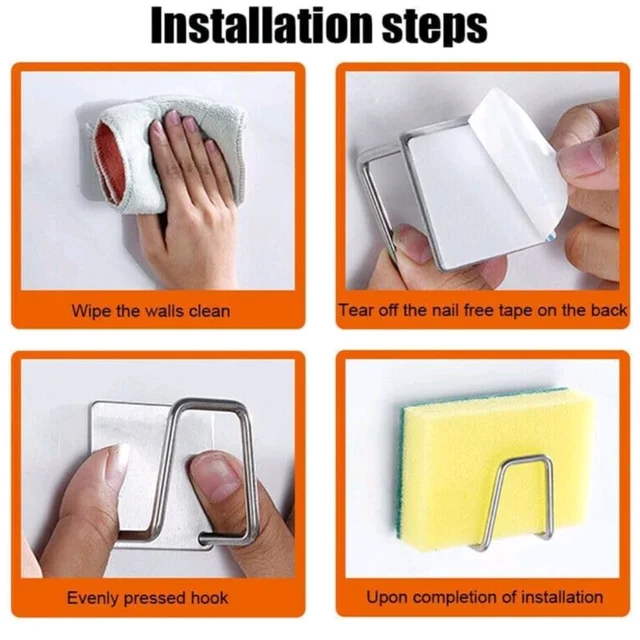 Installation steps

Wipe the walls clean

Tear off the nail free tape on the back

Evenly pressed hook

Upon completion of installation