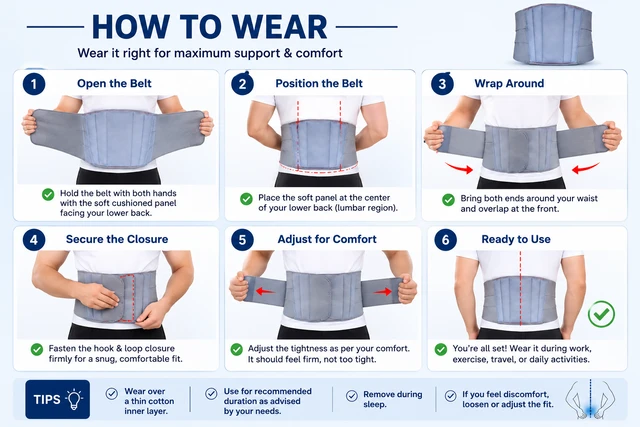 HOW TO WEAR

Wear it right for maximum support & comfort

1 Open the Belt

Hold the belt with both hands with the soft cushioned panel facing your lower back.

2 Position the Belt

Place the soft panel at the center of your lower back (lumbar region).

3 Wrap Around

Bring both ends around your waist and overlap at the front.

4 Secure the Closure

Fasten the hook & loop closure firmly for a snug, comfortable fit.

5 Adjust for Comfort

Adjust the tightness as per your comfort. It should feel firm, not too tight.

6 Ready to Use

You're all set! Wear it during work, exercise, travel, or daily activities.

TIPS

Wear over a thin cotton inner layer.

Use for recommended duration as advised by your needs.

Remove during sleep.

If you feel discomfort, loosen or adjust the fit.