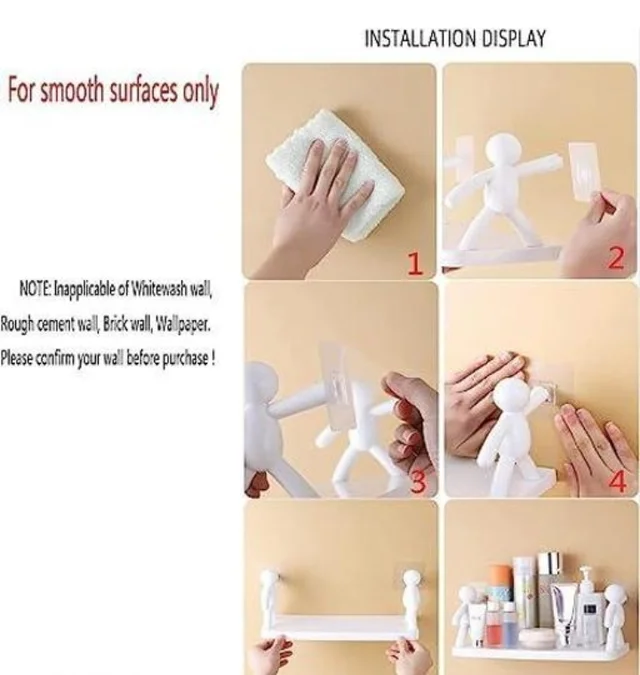 INSTALLATION DISPLAY

For smooth surfaces only

NOTE: Inapplicable of Whitewash wall, Rough cement wall, Brick wall, Wallpaper. Please confirm your wall before purchase !

1

2

3

4