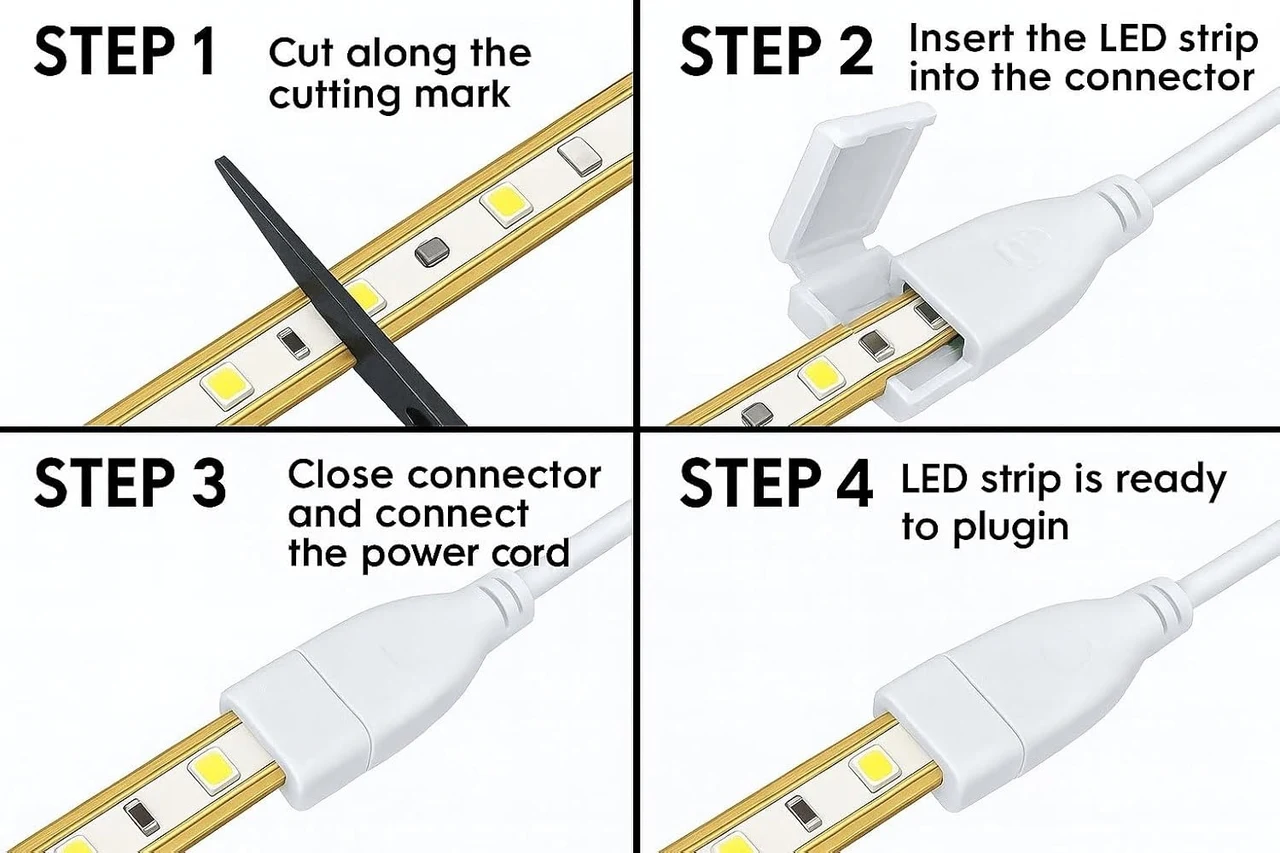 STEP 1 Cut along the cutting mark

STEP 2 Insert the LED strip into the connector

STEP 3 Close connector and connect the power cord

STEP 4 LED strip is ready to plugin