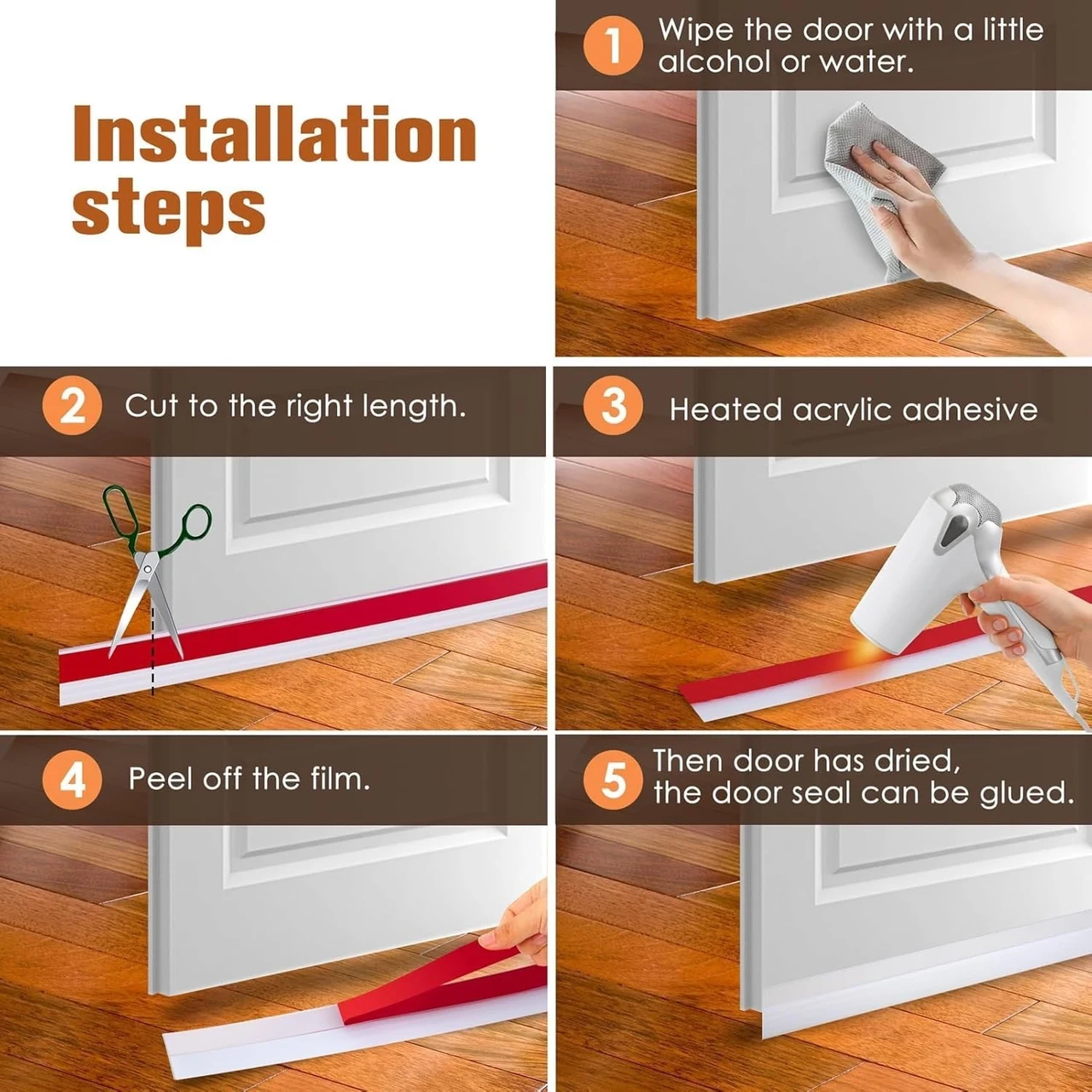 Installation steps

1 Wipe the door with a little alcohol or water.

2 Cut to the right length.

3 Heated acrylic adhesive

4 Peel off the film.

5 Then door has dried, the door seal can be glued.