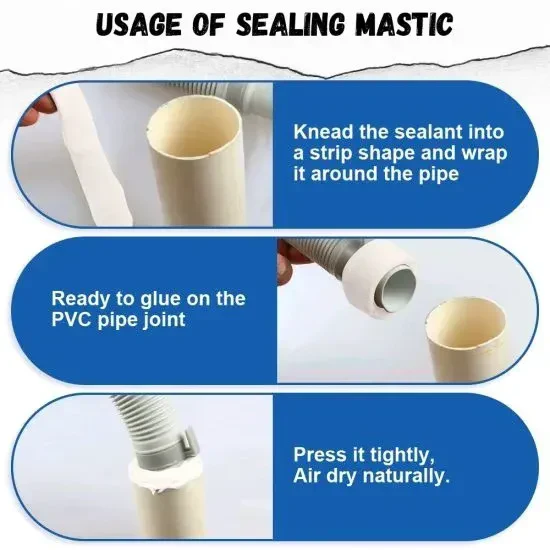 USAGE OF SEALING MASTIC

Knead the sealant into a strip shape and wrap it around the pipe

Ready to glue on the PVC pipe joint

Press it tightly, Air dry naturally.