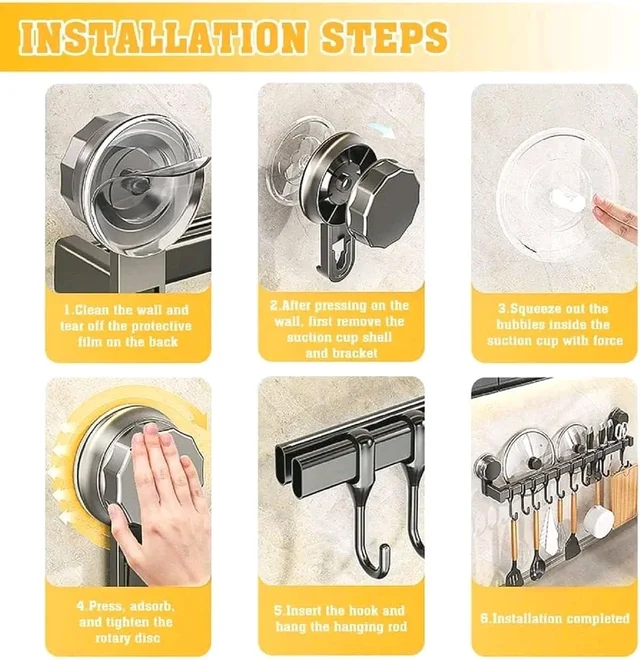 INSTALLATION STEPS

1.Clean the wall and tear off the protective film on the back

2.After pressing on the wall, first remove the suction cup shell and bracket

3.Squeeze out the bubbles inside the suction cup with force

4.Press, adsorb, and tighten the rotary disc

5.Insert the hook and hang the hanging rod

6.Installation completed