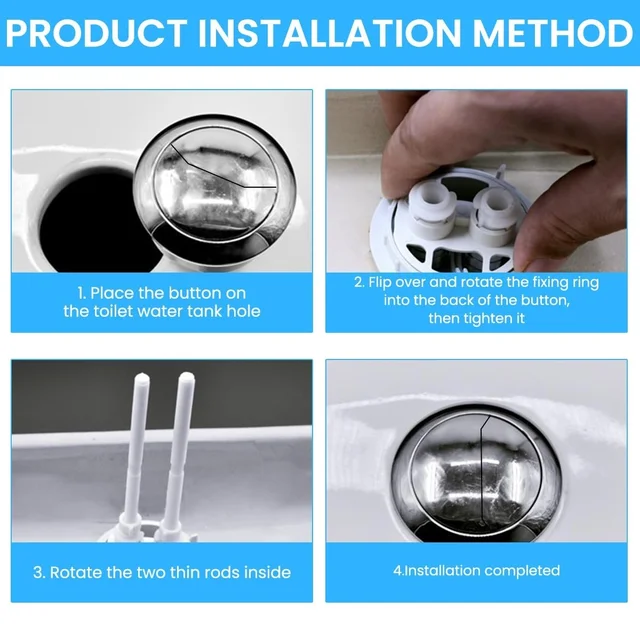 PRODUCT INSTALLATION METHOD

1. Place the button on the toilet water tank hole

2. Flip over and rotate the fixing ring into the back of the button, then tighten it

3. Rotate the two thin rods inside

4.Installation completed