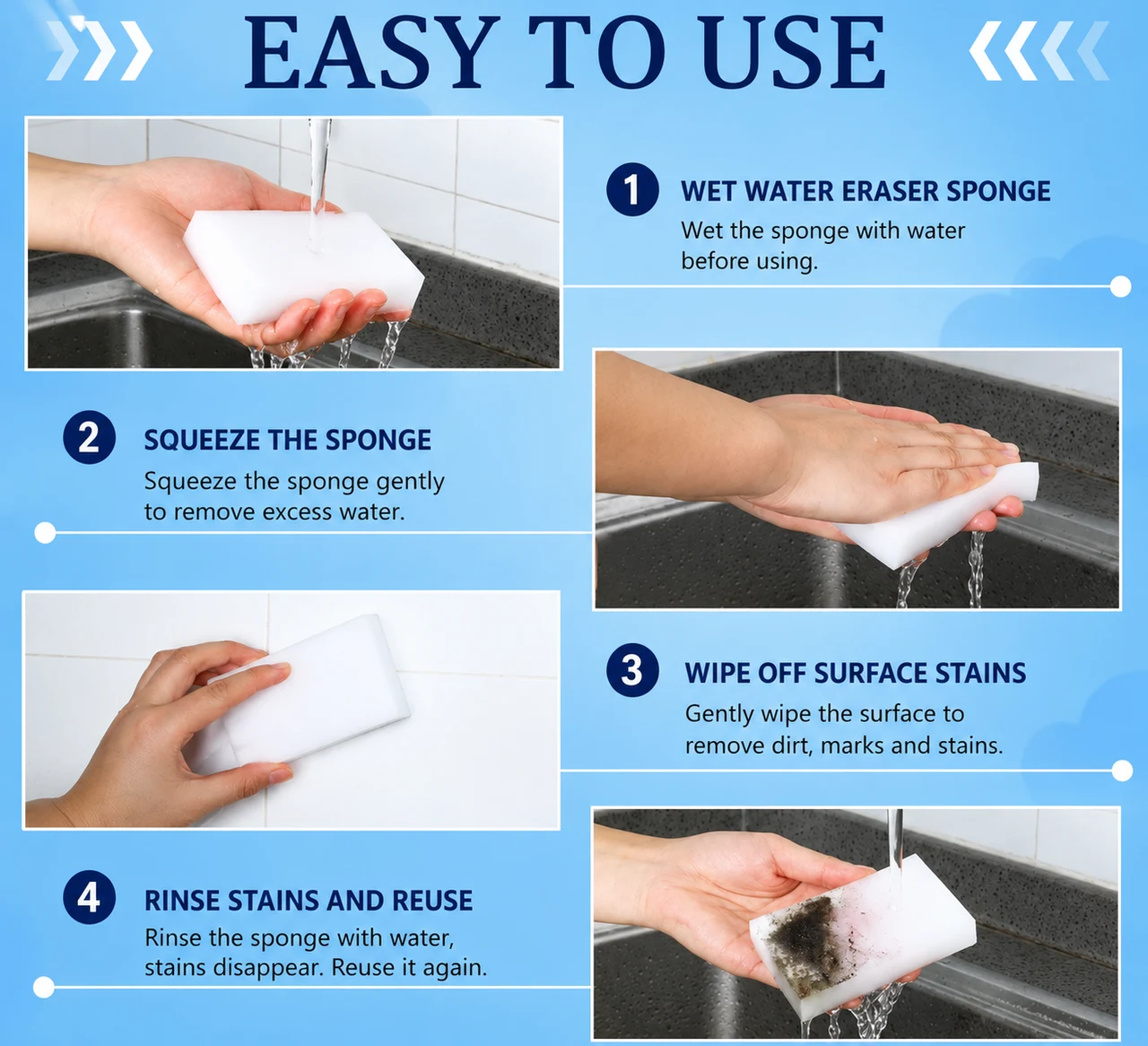 EASY TO USE

1 WET WATER ERASER SPONGE
Wet the sponge with water before using.

2 SQUEEZE THE SPONGE
Squeeze the sponge gently to remove excess water.

3 WIPE OFF SURFACE STAINS
Gently wipe the surface to remove dirt, marks and stains.

4 RINSE STAINS AND REUSE
Rinse the sponge with water, stains disappear. Reuse it again.