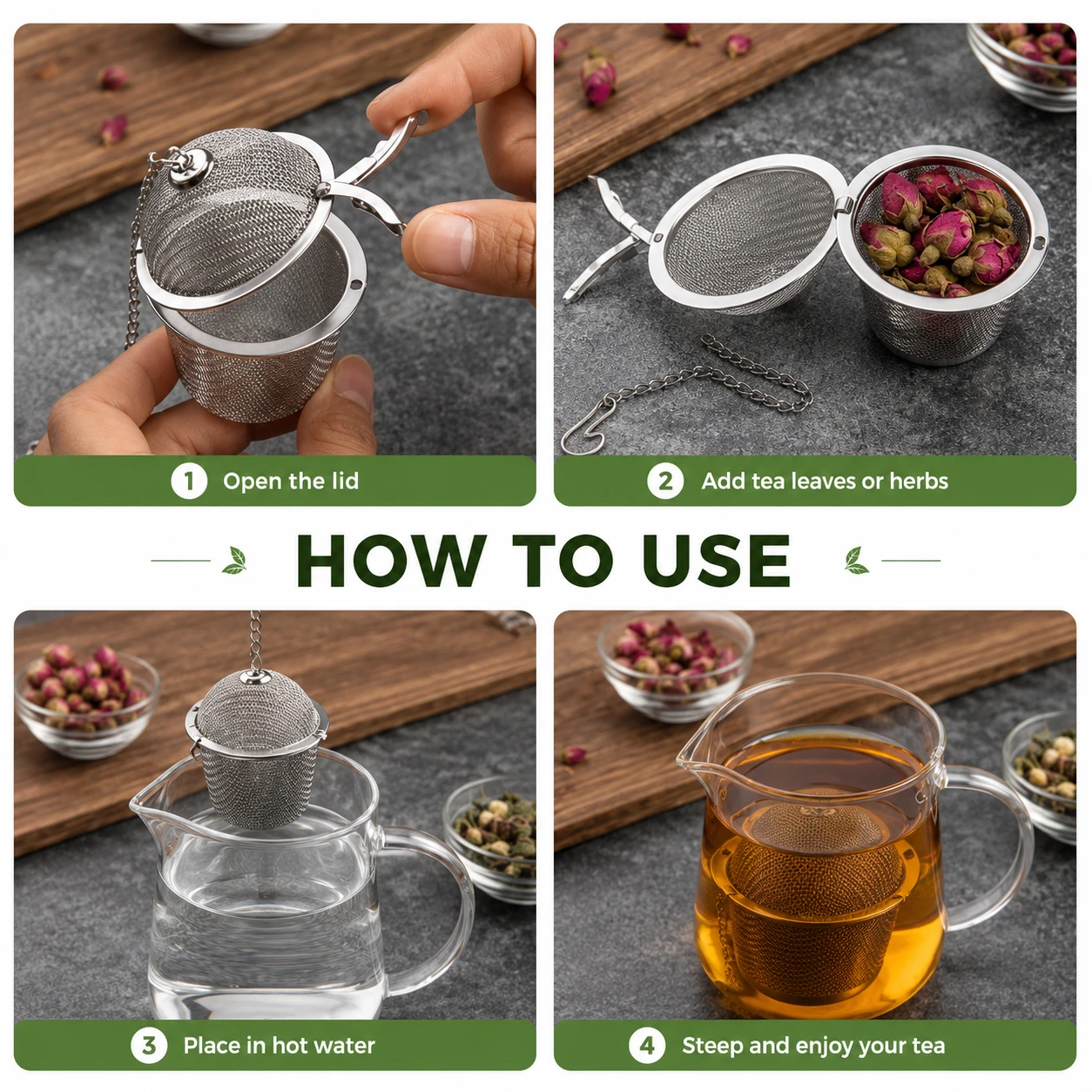 1 Open the lid

2 Add tea leaves or herbs

HOW TO USE

3 Place in hot water

4 Steep and enjoy your tea