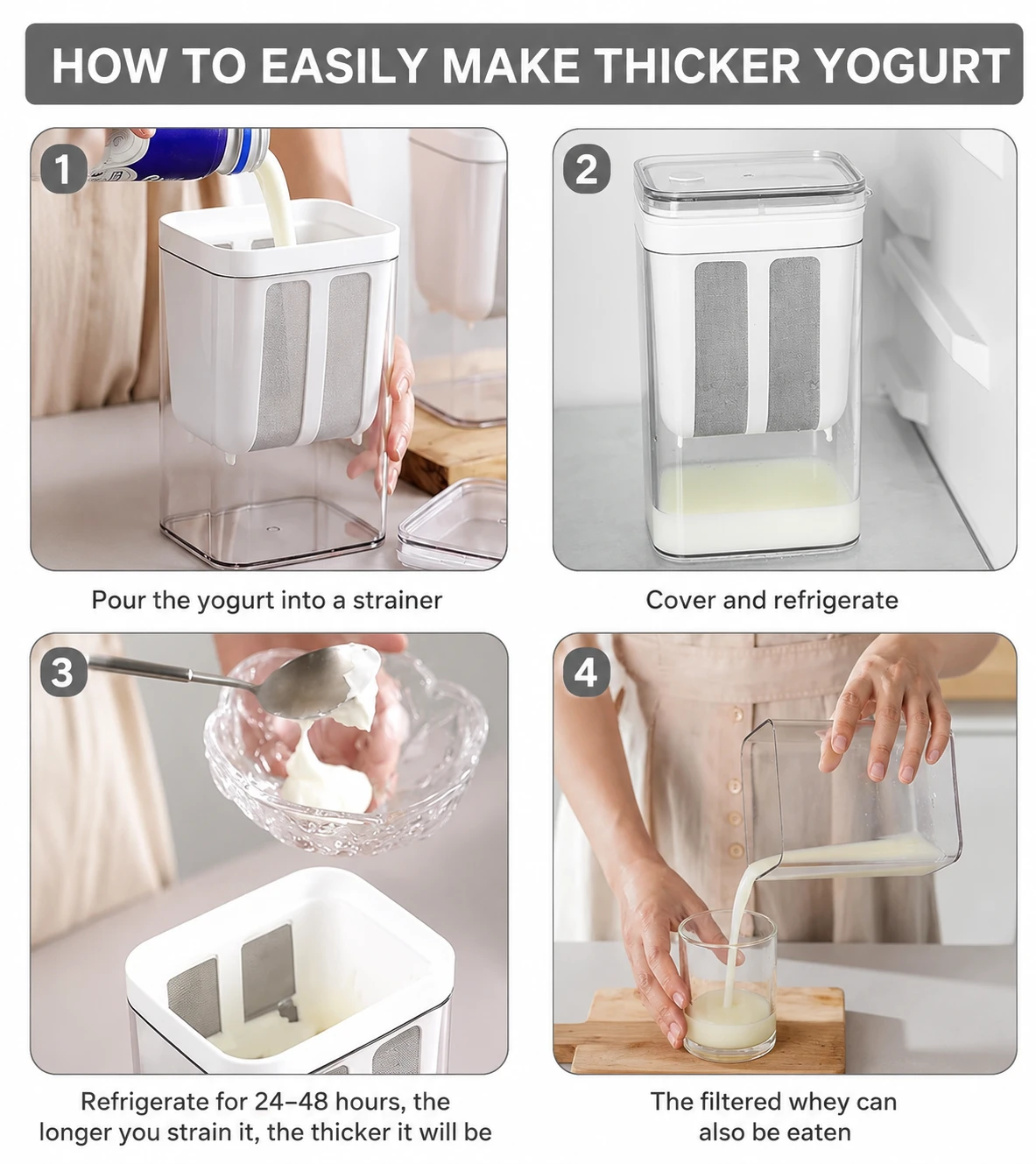 HOW TO EASILY MAKE THICKER YOGURT

1

Pour the yogurt into a strainer

2

Cover and refrigerate

3

Refrigerate for 24–48 hours, the longer you strain it, the thicker it will be

4

The filtered whey can also be eaten