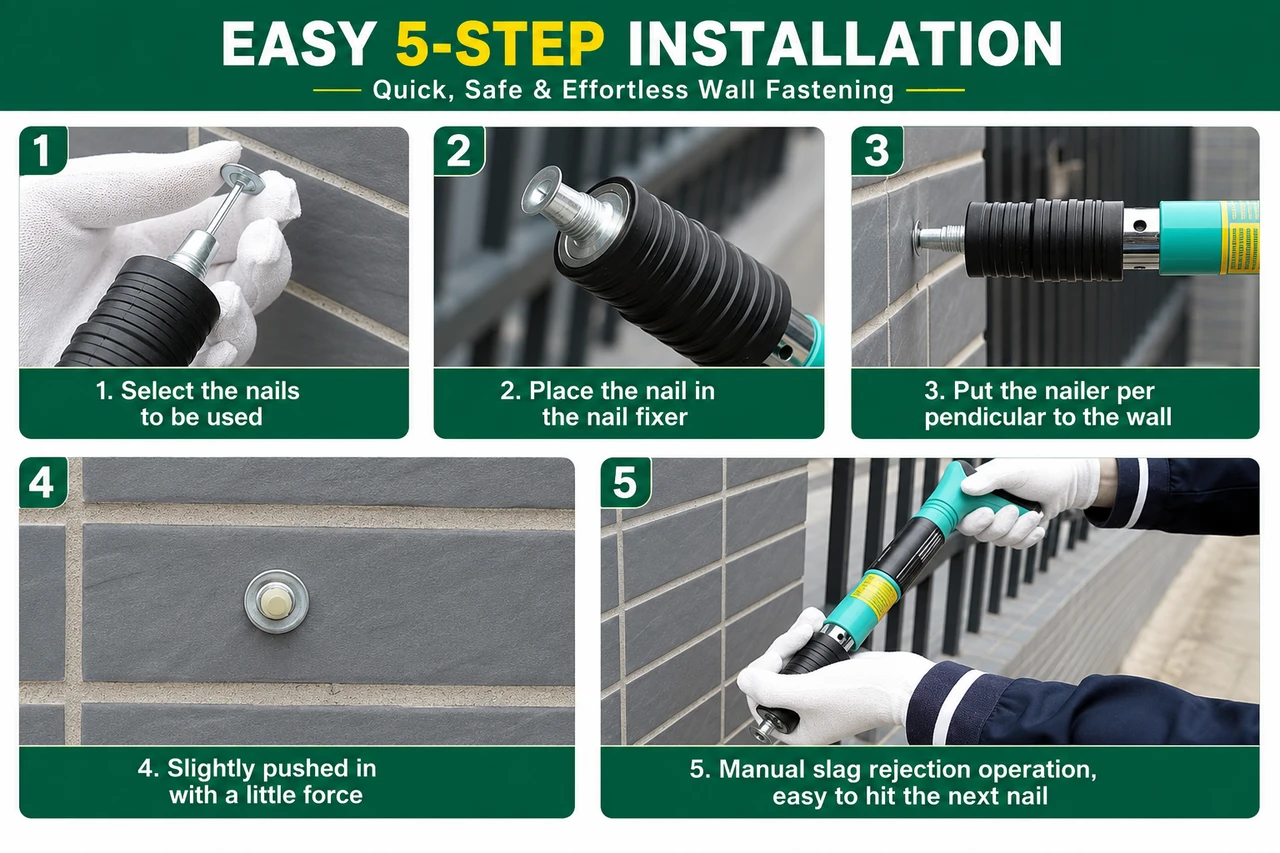 EASY 5-STEP INSTALLATION

Quick, Safe & Effortless Wall Fastening

1

1. Select the nails to be used

2

2. Place the nail in the nail fixer

3

3. Put the nailer per pendicular to the wall

4

4. Slightly pushed in with a little force

5

5. Manual slag rejection operation, easy to hit the next nail