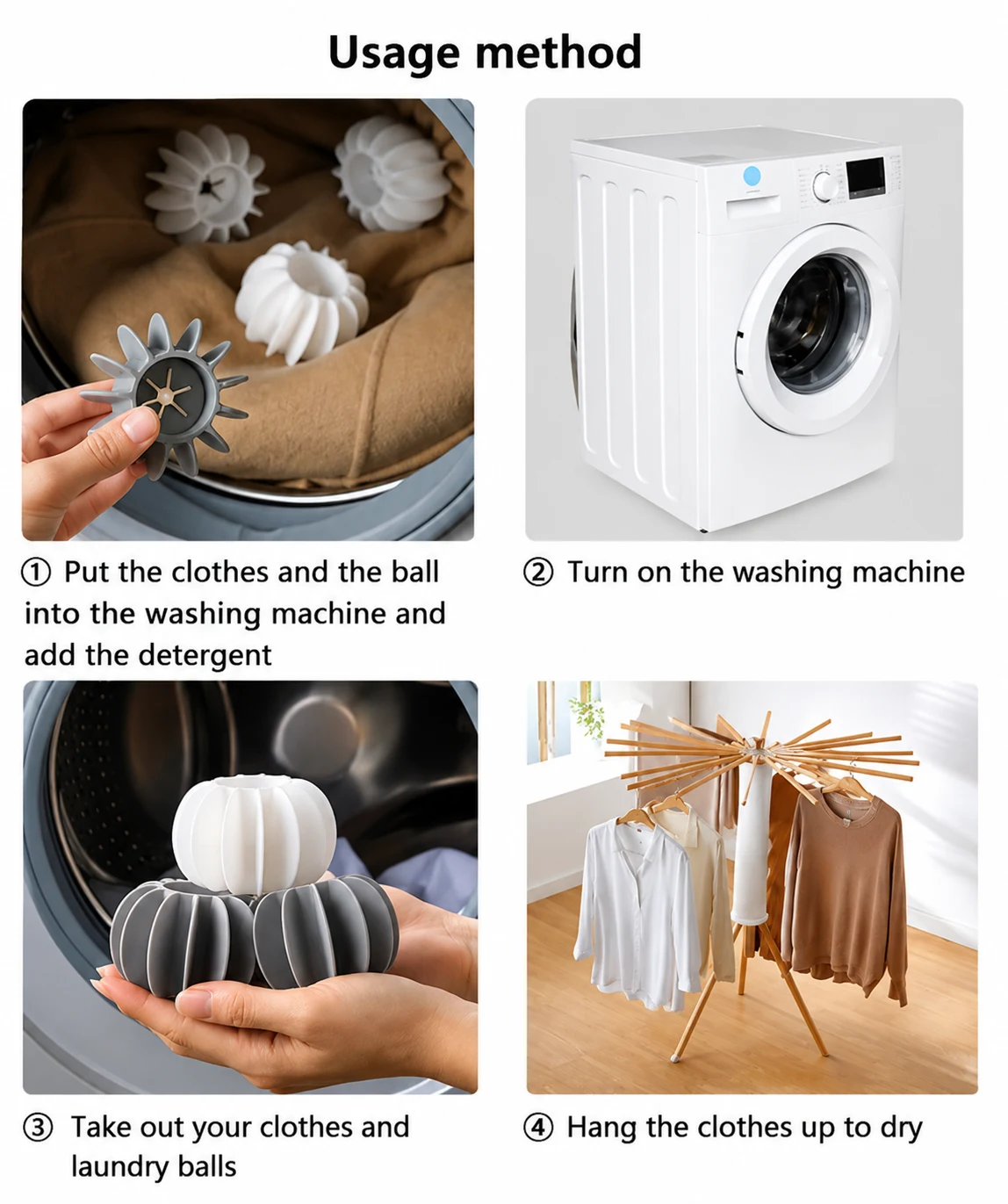 Usage method

① Put the clothes and the ball into the washing machine and add the detergent

② Turn on the washing machine

③ Take out your clothes and laundry balls

④ Hang the clothes up to dry