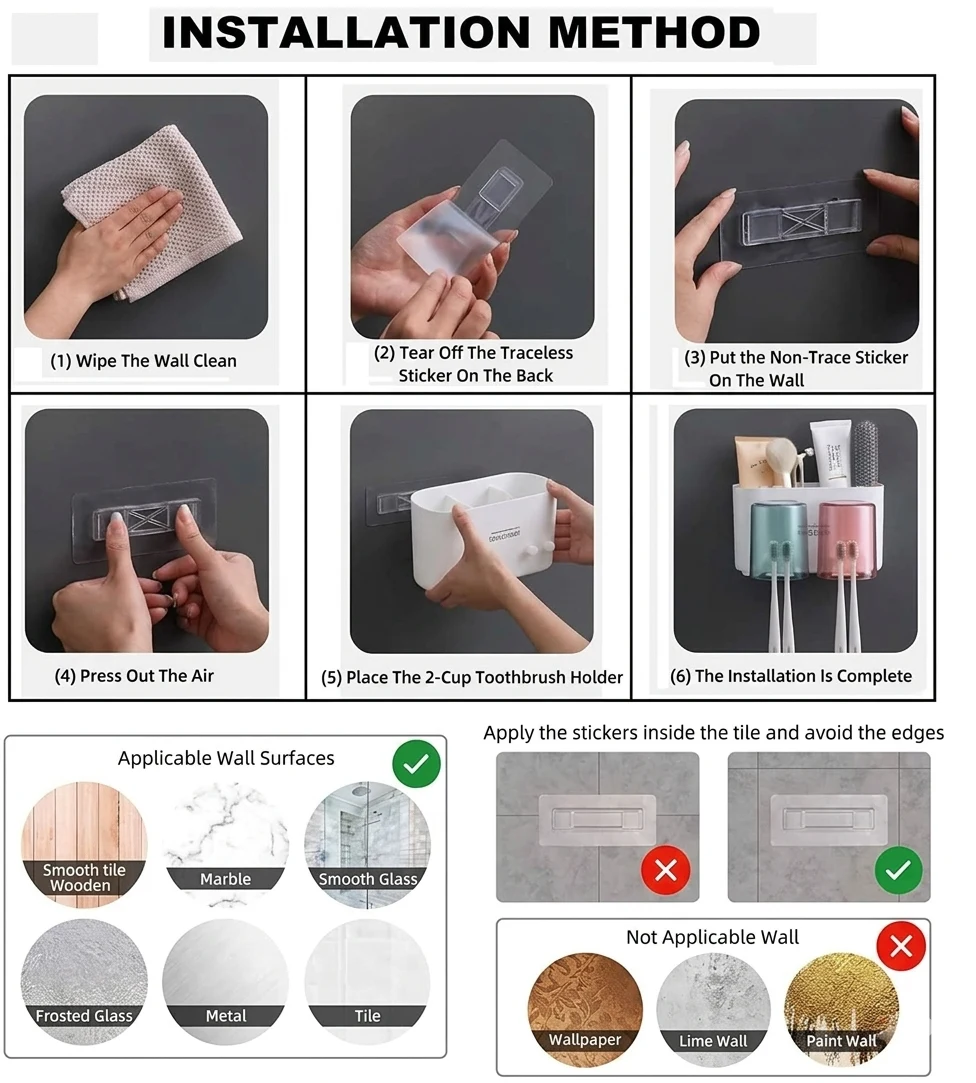 INSTALLATION METHOD

(1) Wipe The Wall Clean

(2) Tear Off The Traceless Sticker On The Back

(3) Put the Non-Trace Sticker On The Wall

(4) Press Out The Air

(5) Place The 2-Cup Toothbrush Holder

(6) The Installation Is Complete

Applicable Wall Surfaces

Smooth tile Wooden

Marble

Smooth Glass

Frosted Glass

Metal

Tile

Apply the stickers inside the tile and avoid the edges

Not Applicable Wall

Wallpaper

Lime Wall

Paint Wall