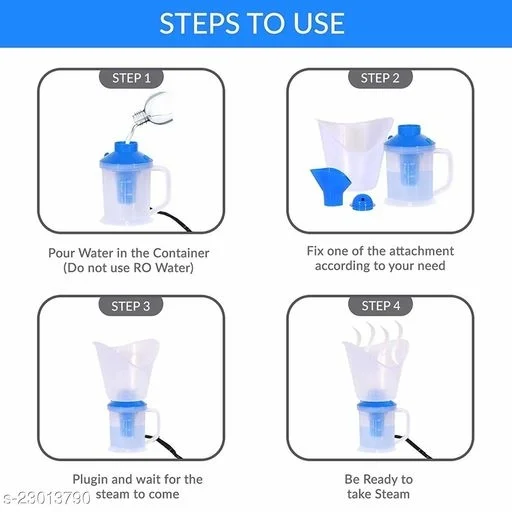 STEPS TO USE

STEP 1

Pour Water in the Container (Do not use RO Water)

STEP 2

Fix one of the attachment according to your need

STEP 3

Plugin and wait for the steam to come

STEP 4

Be Ready to take Steam

s-23013790