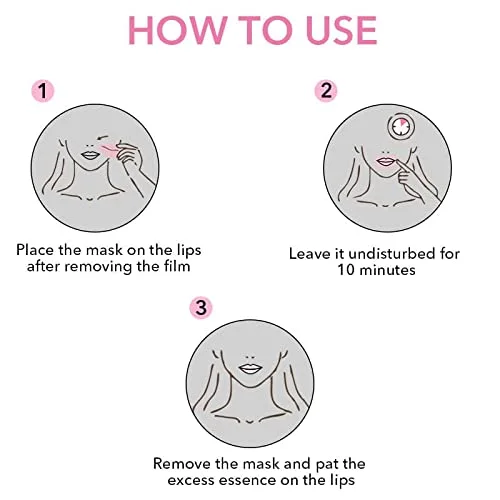 HOW TO USE

1

Place the mask on the lips after removing the film

2

Leave it undisturbed for 10 minutes

3

Remove the mask and pat the excess essence on the lips