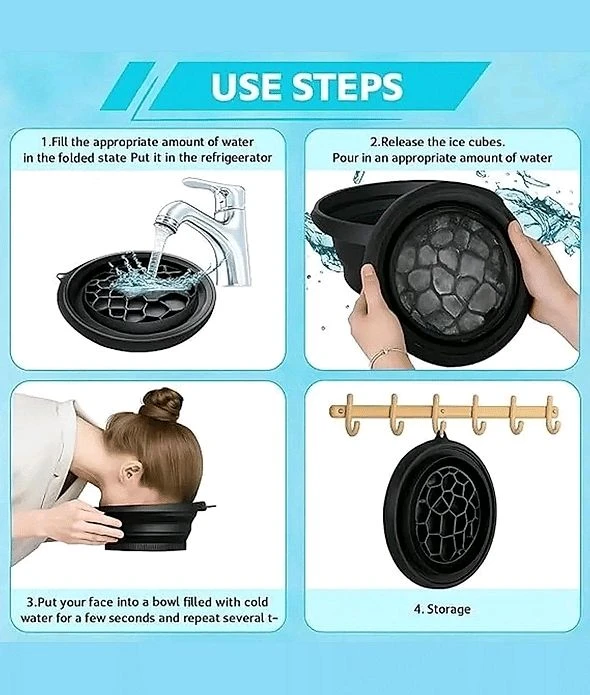 USE STEPS

1.Fill the appropriate amount of water in the folded state Put it in the refrigeerator

2.Release the ice cubes. Pour in an appropriate amount of water

3.Put your face into a bowl filled with cold water for a few seconds and repeat several t-

4. Storage