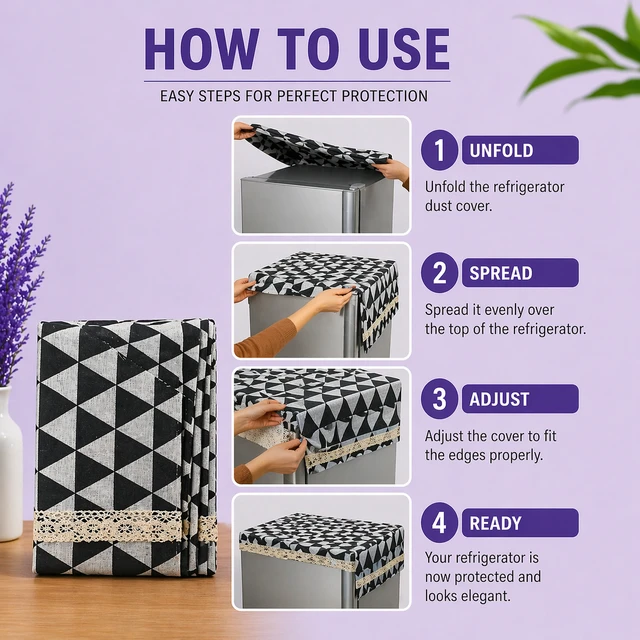 HOW TO USE

EASY STEPS FOR PERFECT PROTECTION

1 UNFOLD

Unfold the refrigerator dust cover.

2 SPREAD

Spread it evenly over the top of the refrigerator.

3 ADJUST

Adjust the cover to fit the edges properly.

4 READY

Your refrigerator is now protected and looks elegant.