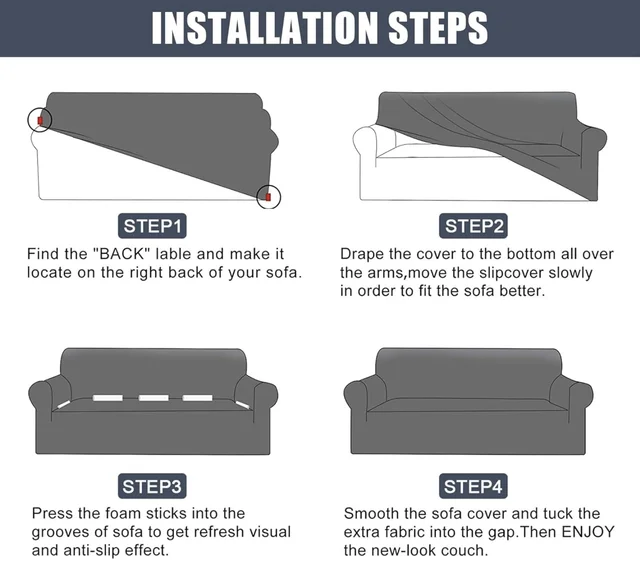 INSTALLATION STEPS

STEP1

Find the "BACK" lable and make it locate on the right back of your sofa.

STEP2

Drape the cover to the bottom all over the arms,move the slipcover slowly in order to fit the sofa better.

STEP3

Press the foam sticks into the grooves of sofa to get refresh visual and anti-slip effect.

STEP4

Smooth the sofa cover and tuck the extra fabric into the gap.Then ENJOY the new-look couch.