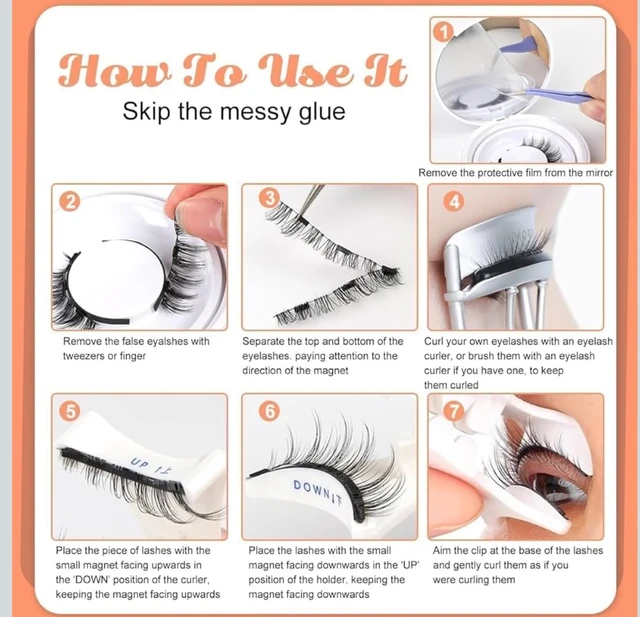 How To Use It
Skip the messy glue

1
Remove the protective film from the mirror

2
Remove the false eyalshes with tweezers or finger

3
Separate the top and bottom of the eyelashes. paying attention to the direction of the magnet

4
Curl your own eyelashes with an eyelash curler, or brush them with an eyelash curler if you have one, to keep them curled

5
UP IT
Place the piece of lashes with the small magnet facing upwards in the 'DOWN' position of the curler, keeping the magnet facing upwards

6
DOWN IT
Place the lashes with the small magnet facing downwards in the 'UP' position of the holder, keeping the magnet facing downwards

7
Aim the clip at the base of the lashes and gently curl them as if you were curling them