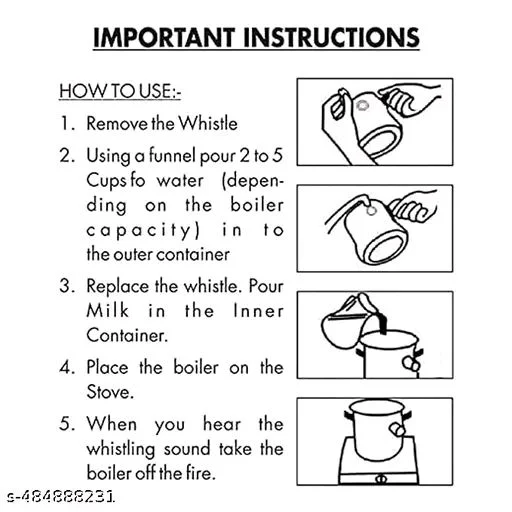 IMPORTANT INSTRUCTIONS

HOW TO USE:-

1. Remove the Whistle

2. Using a funnel pour 2 to 5 Cups fo water (depending on the boiler capacity) in to the outer container

3. Replace the whistle. Pour Milk in the Inner Container.

4. Place the boiler on the Stove.

5. When you hear the whistling sound take the boiler off the fire.

s-484888231