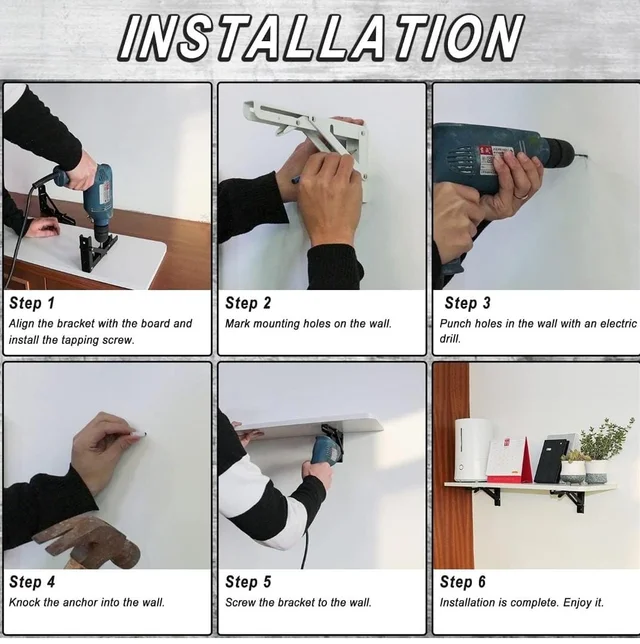 INSTALLATION

Step 1
Align the bracket with the board and install the tapping screw.

Step 2
Mark mounting holes on the wall.

Step 3
Punch holes in the wall with an electric drill.

Step 4
Knock the anchor into the wall.

Step 5
Screw the bracket to the wall.

Step 6
Installation is complete. Enjoy it.