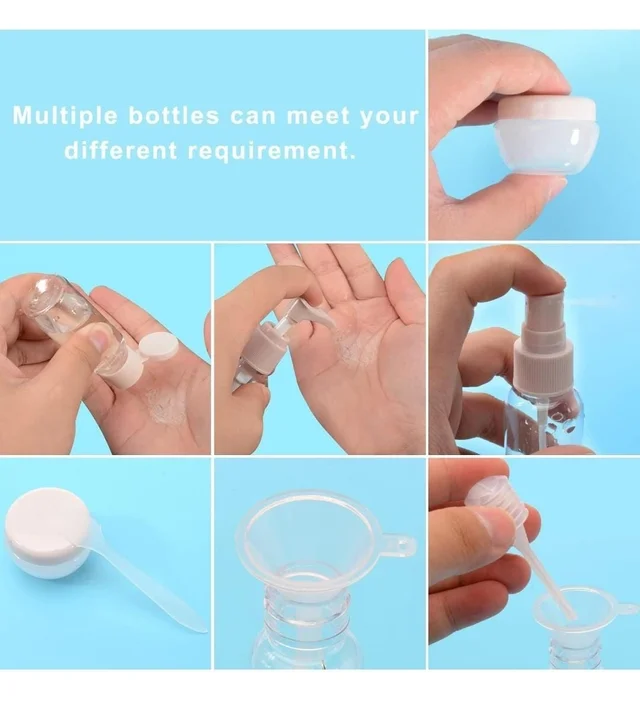 Multiple bottles can meet your different requirement.