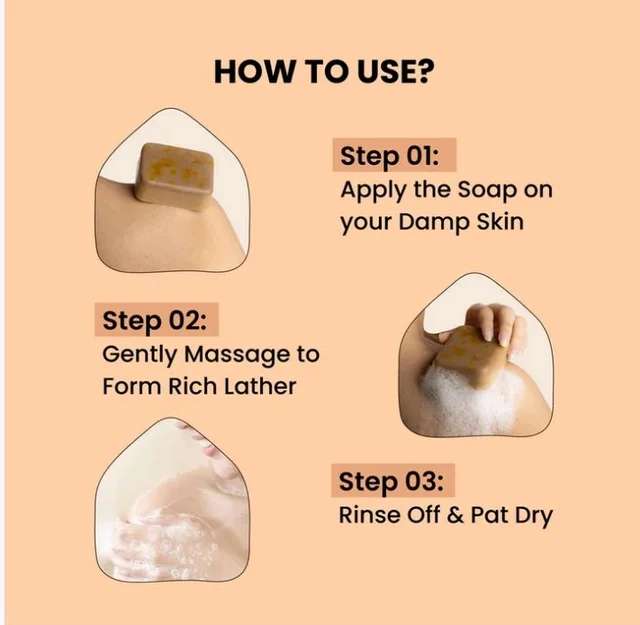 HOW TO USE?

Step 01:
Apply the Soap on your Damp Skin

Step 02:
Gently Massage to Form Rich Lather

Step 03:
Rinse Off & Pat Dry