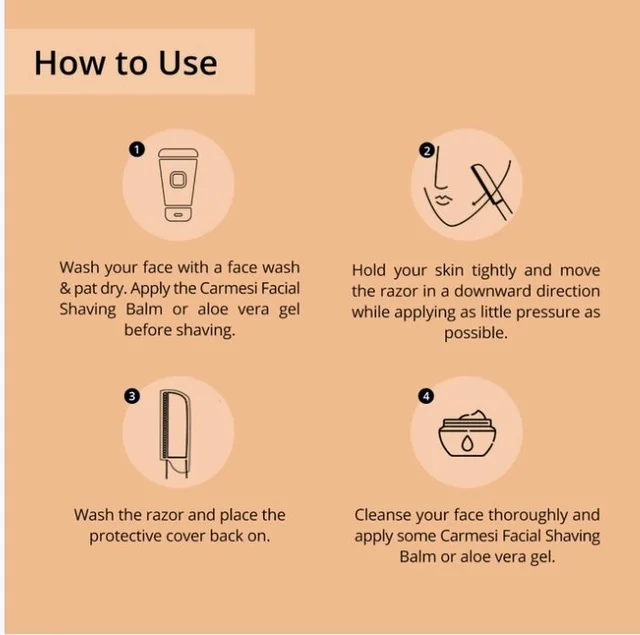 How to Use

1

Wash your face with a face wash & pat dry. Apply the Carmesi Facial Shaving Balm or aloe vera gel before shaving.

2

Hold your skin tightly and move the razor in a downward direction while applying as little pressure as possible.

3

Wash the razor and place the protective cover back on.

4

Cleanse your face thoroughly and apply some Carmesi Facial Shaving Balm or aloe vera gel.