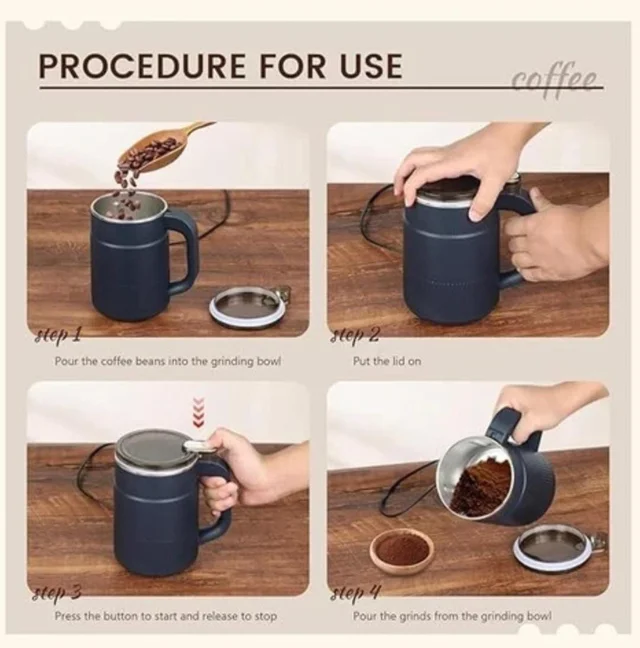 PROCEDURE FOR USE

coffee

step 1

Pour the coffee beans into the grinding bowl

step 2

Put the lid on

step 3

Press the button to start and release to stop

step 4

Pour the grinds from the grinding bowl