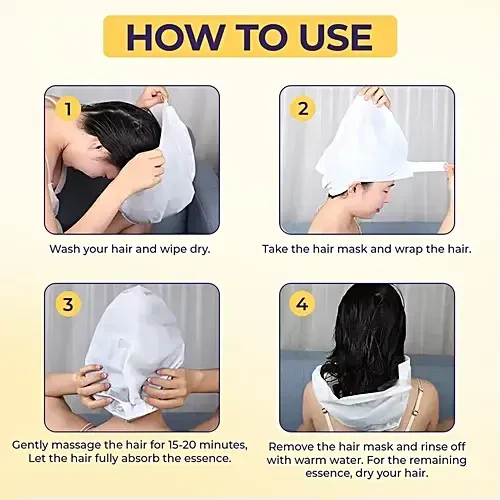 HOW TO USE

1

Wash your hair and wipe dry.

2

Take the hair mask and wrap the hair.

3

Gently massage the hair for 15-20 minutes, Let the hair fully absorb the essence.

4

Remove the hair mask and rinse off with warm water. For the remaining essence, dry your hair.