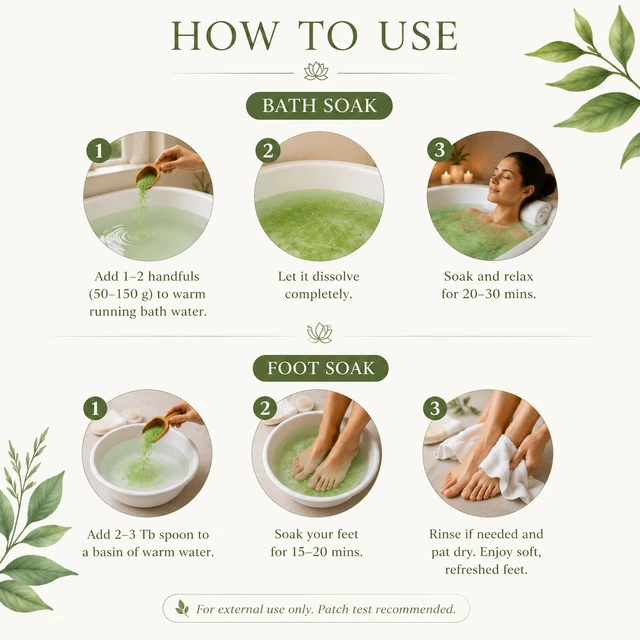 HOW TO USE

BATH SOAK

1
Add 1–2 handfuls (50–150 g) to warm running bath water.

2
Let it dissolve completely.

3
Soak and relax for 20–30 mins.

FOOT SOAK

1
Add 2–3 Tb spoon to a basin of warm water.

2
Soak your feet for 15–20 mins.

3
Rinse if needed and pat dry. Enjoy soft, refreshed feet.

For external use only. Patch test recommended.