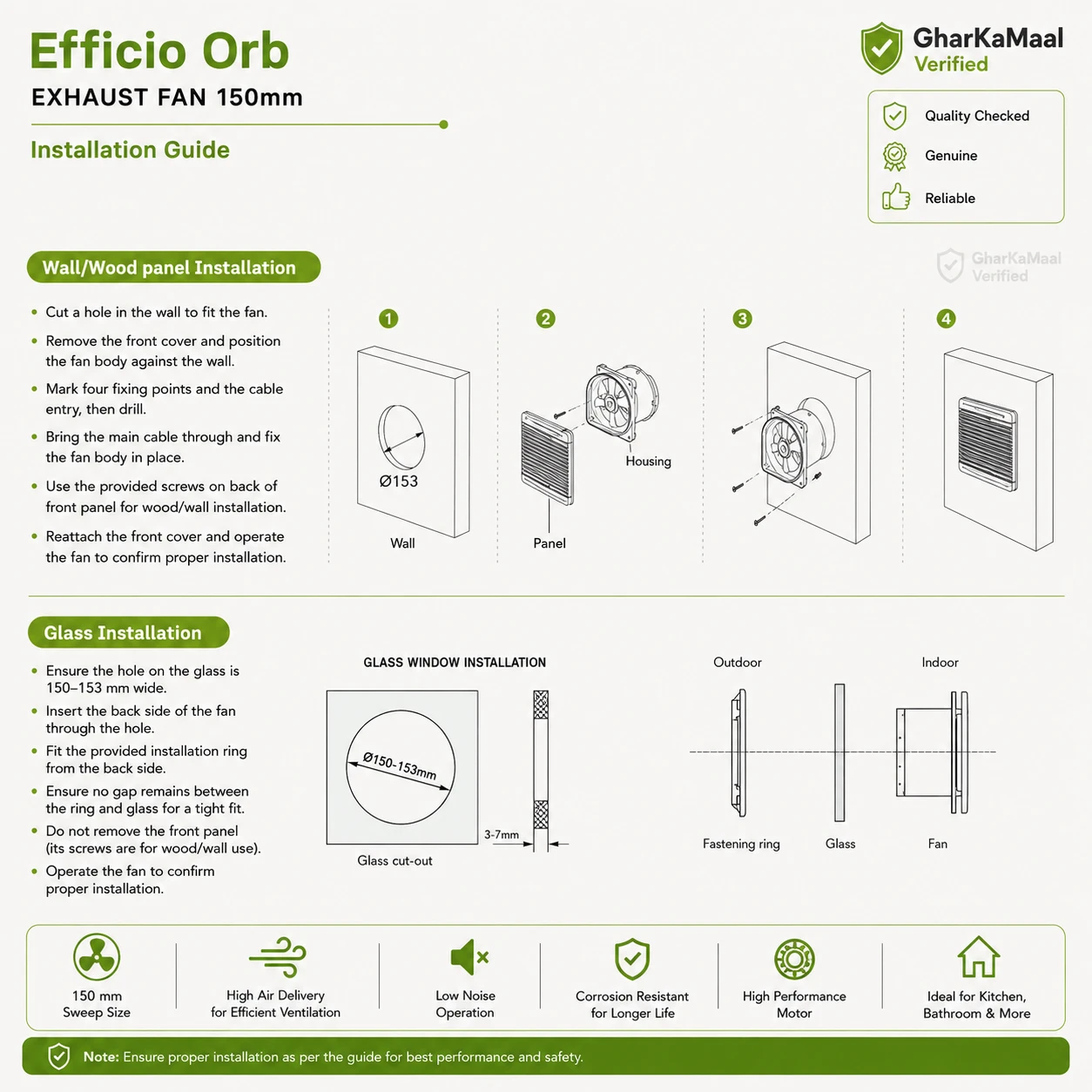 Efficio Orb
EXHAUST FAN 150mm
Installation Guide

GharKaMaal Verified

Quality Checked
Genuine
Reliable

GharKaMaal Verified

Wall/Wood panel Installation

- Cut a hole in the wall to fit the fan.
- Remove the front cover and position the fan body against the wall.
- Mark four fixing points and the cable entry, then drill.
- Bring the main cable through and fix the fan body in place.
- Use the provided screws on back of front panel for wood/wall installation.
- Reattach the front cover and operate the fan to confirm proper installation.

1
Ø153
Wall

2
Housing
Panel

3

4

Glass Installation

- Ensure the hole on the glass is 150–153 mm wide.
- Insert the back side of the fan through the hole.
- Fit the provided installation ring from the back side.
- Ensure no gap remains between the ring and glass for a tight fit.
- Do not remove the front panel (its screws are for wood/wall use).
- Operate the fan to confirm proper installation.

GLASS WINDOW INSTALLATION
Ø150-153mm
3-7mm
Glass cut-out

Outdoor
Indoor
Fastening ring
Glass
Fan

150 mm Sweep Size
High Air Delivery for Efficient Ventilation
Low Noise Operation
Corrosion Resistant for Longer Life
High Performance Motor
Ideal for Kitchen, Bathroom & More

Note: Ensure proper installation as per the guide for best performance and safety.