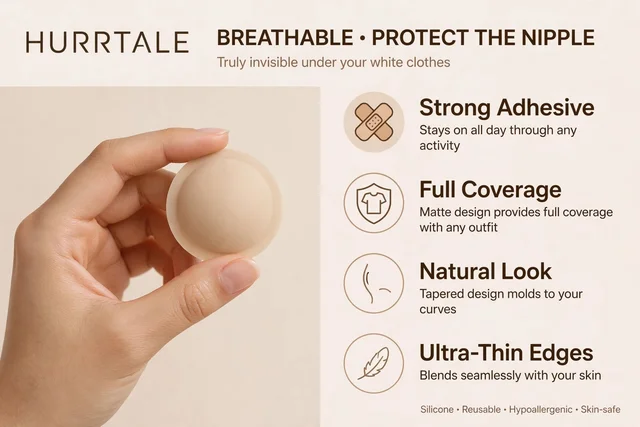 HURRTALE

BREATHABLE • PROTECT THE NIPPLE

Truly invisible under your white clothes

Strong Adhesive

Stays on all day through any activity

Full Coverage

Matte design provides full coverage with any outfit

Natural Look

Tapered design molds to your curves

Ultra-Thin Edges

Blends seamlessly with your skin

Silicone • Reusable • Hypoallergenic • Skin-safe